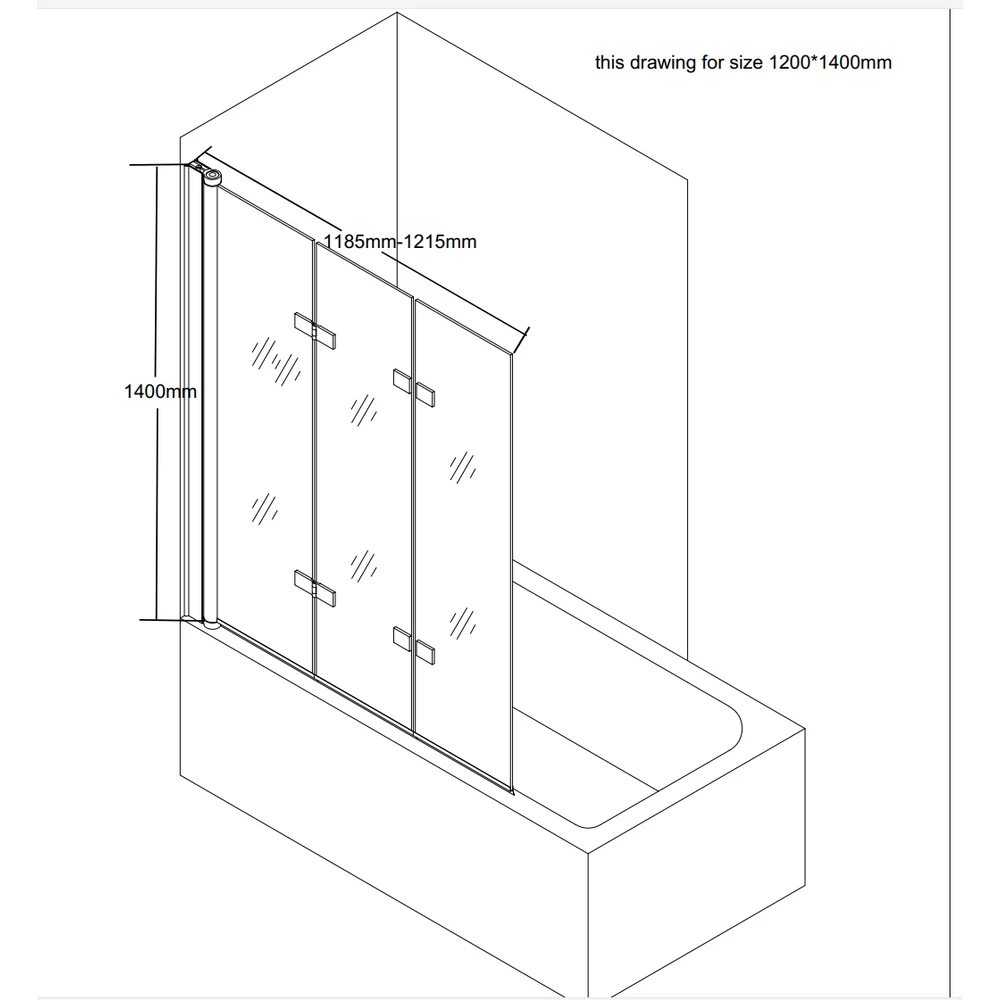 this drawing for size 1200*1400mm

1185mm-1215mm

1400mm